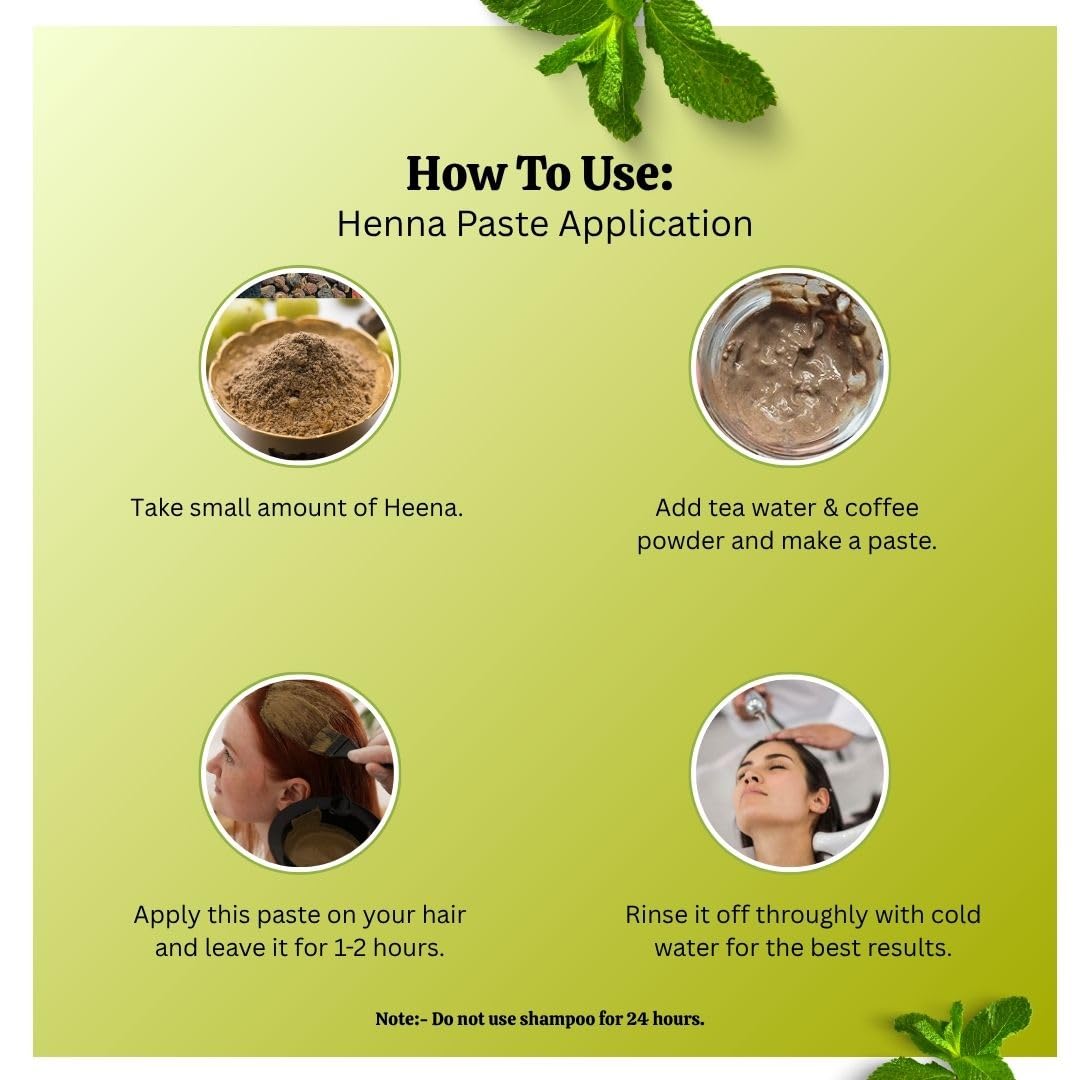 How To Use:
Henna Paste Application

Take small amount of Heena.

Add tea water & coffee powder and make a paste.

Apply this paste on your hair and leave it for 1-2 hours.

Rinse it off throughly with cold water for the best results.

Note:- Do not use shampoo for 24 hours.