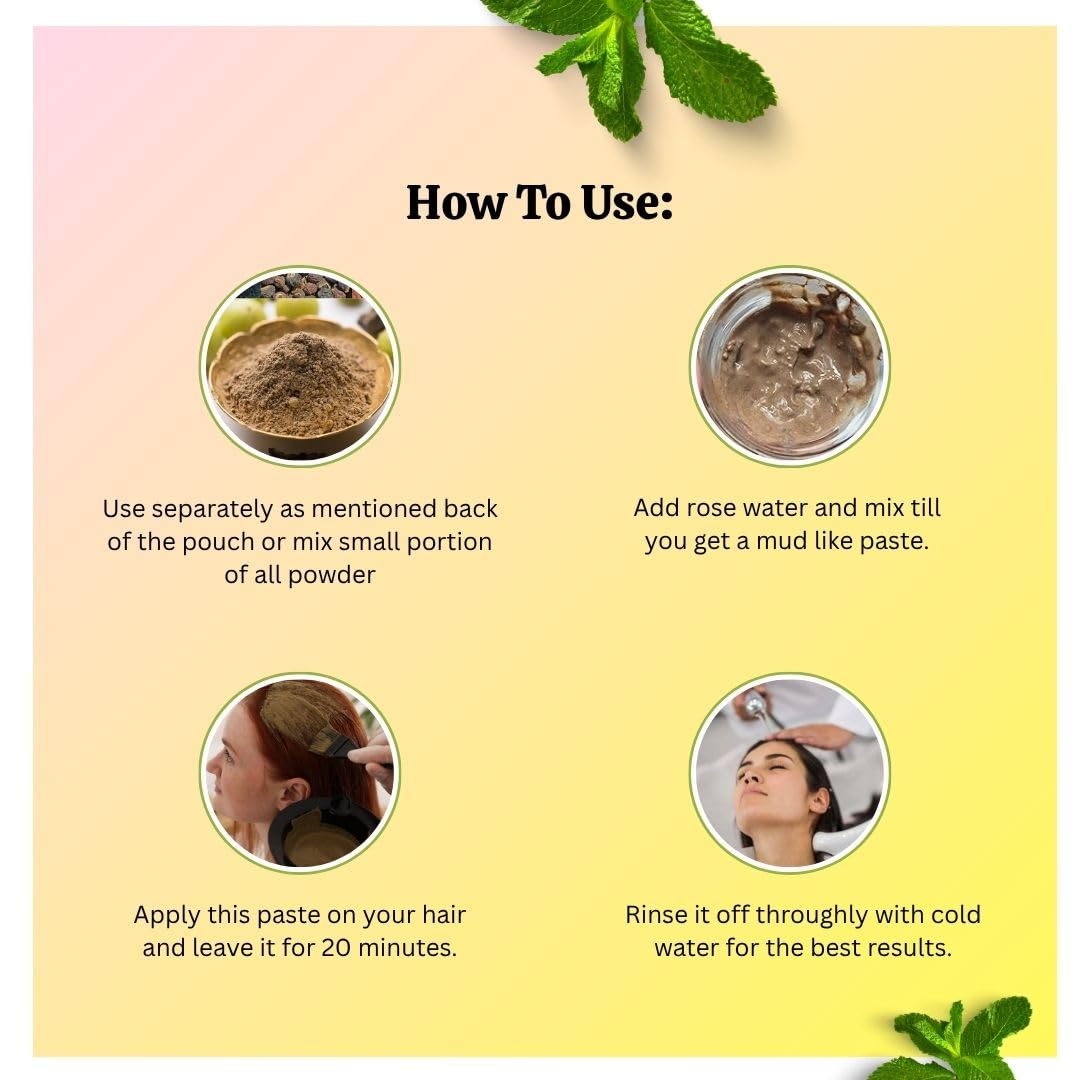 How To Use:

Use separately as mentioned back of the pouch or mix small portion of all powder

Add rose water and mix till you get a mud like paste.

Apply this paste on your hair and leave it for 20 minutes.

Rinse it off throughly with cold water for the best results.