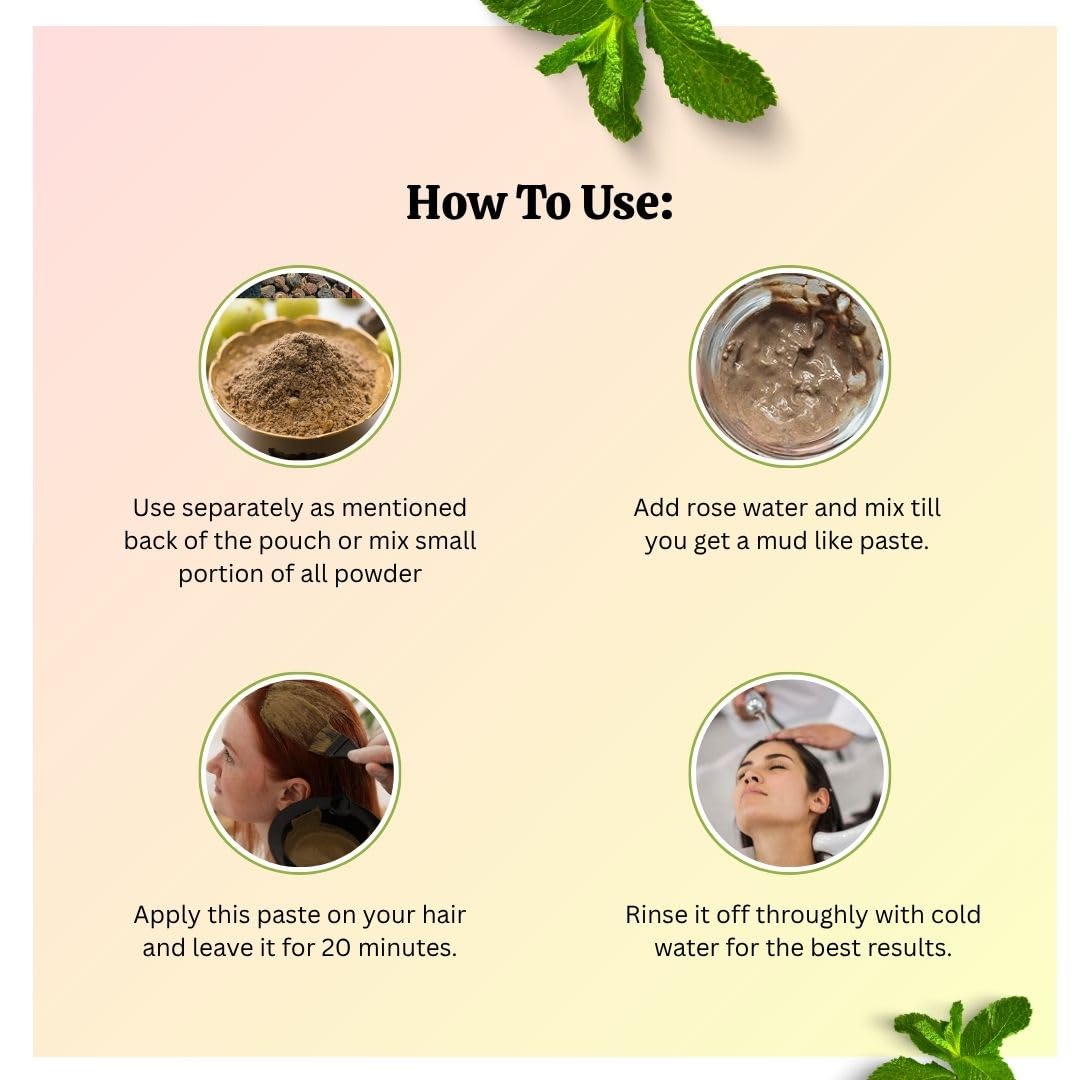 How To Use:

Use separately as mentioned back of the pouch or mix small portion of all powder

Add rose water and mix till you get a mud like paste.

Apply this paste on your hair and leave it for 20 minutes.

Rinse it off throughly with cold water for the best results.