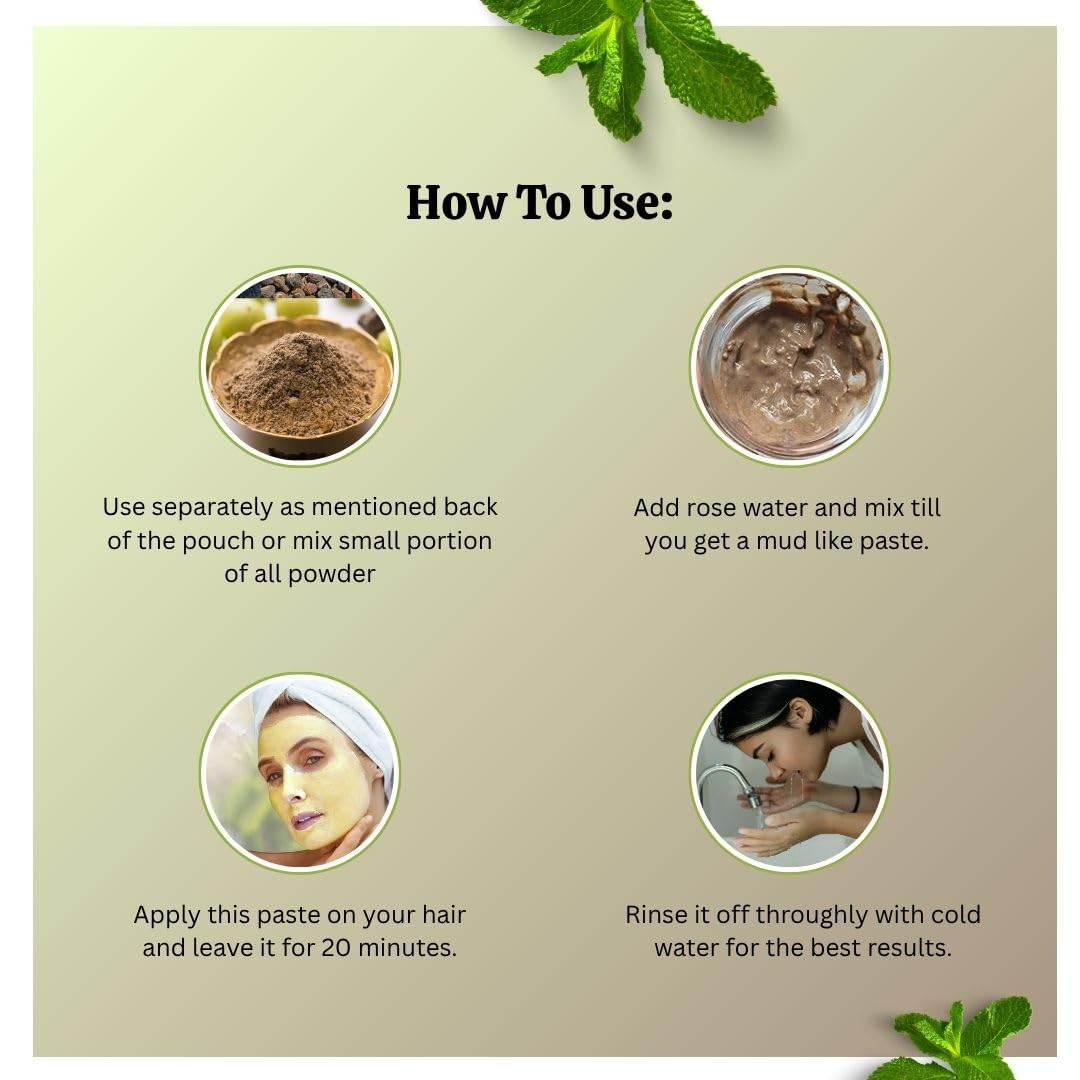 How To Use:

Use separately as mentioned back of the pouch or mix small portion of all powder

Add rose water and mix till you get a mud like paste.

Apply this paste on your hair and leave it for 20 minutes.

Rinse it off throughly with cold water for the best results.