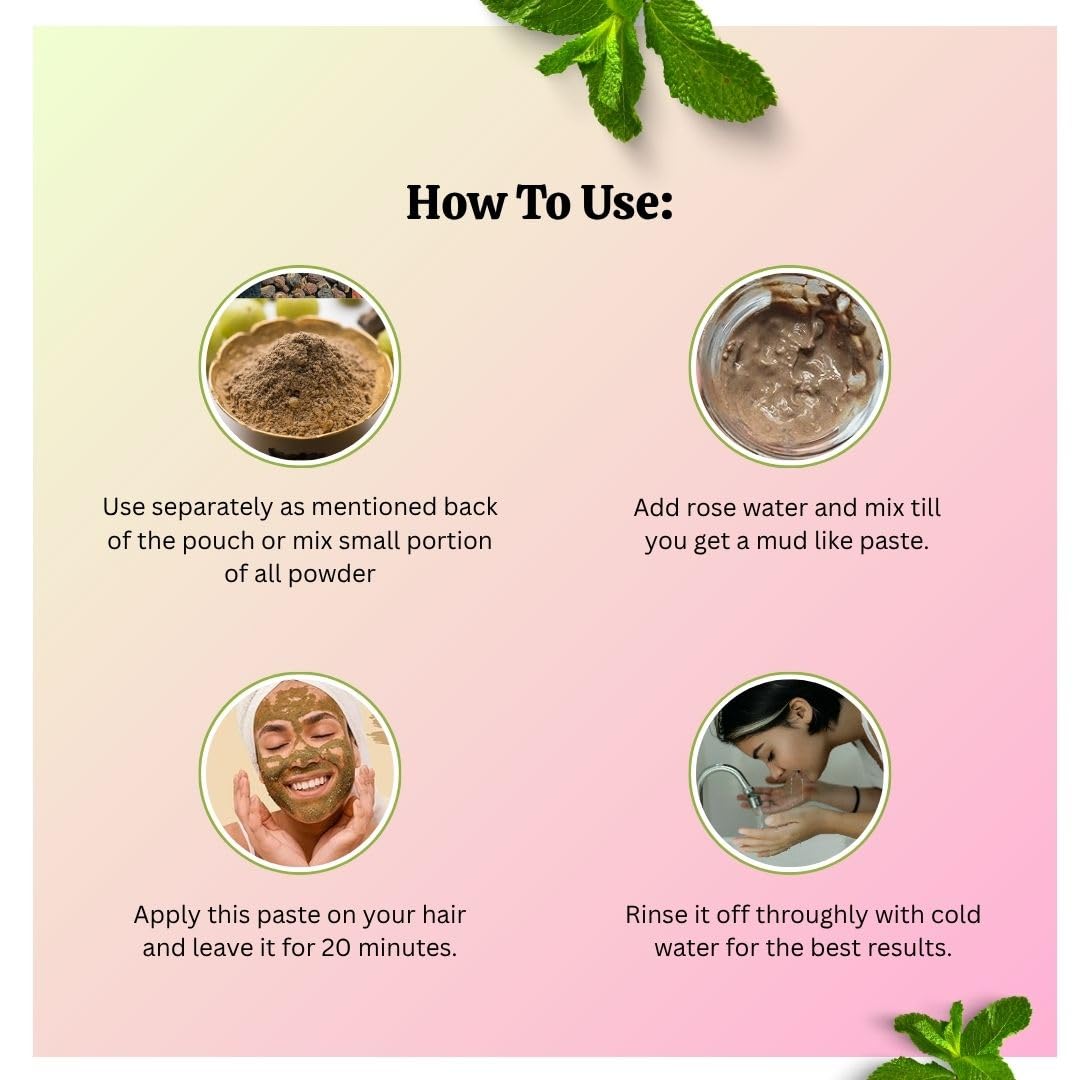 How To Use:

Use separately as mentioned back of the pouch or mix small portion of all powder

Add rose water and mix till you get a mud like paste.

Apply this paste on your hair and leave it for 20 minutes.

Rinse it off throughly with cold water for the best results.